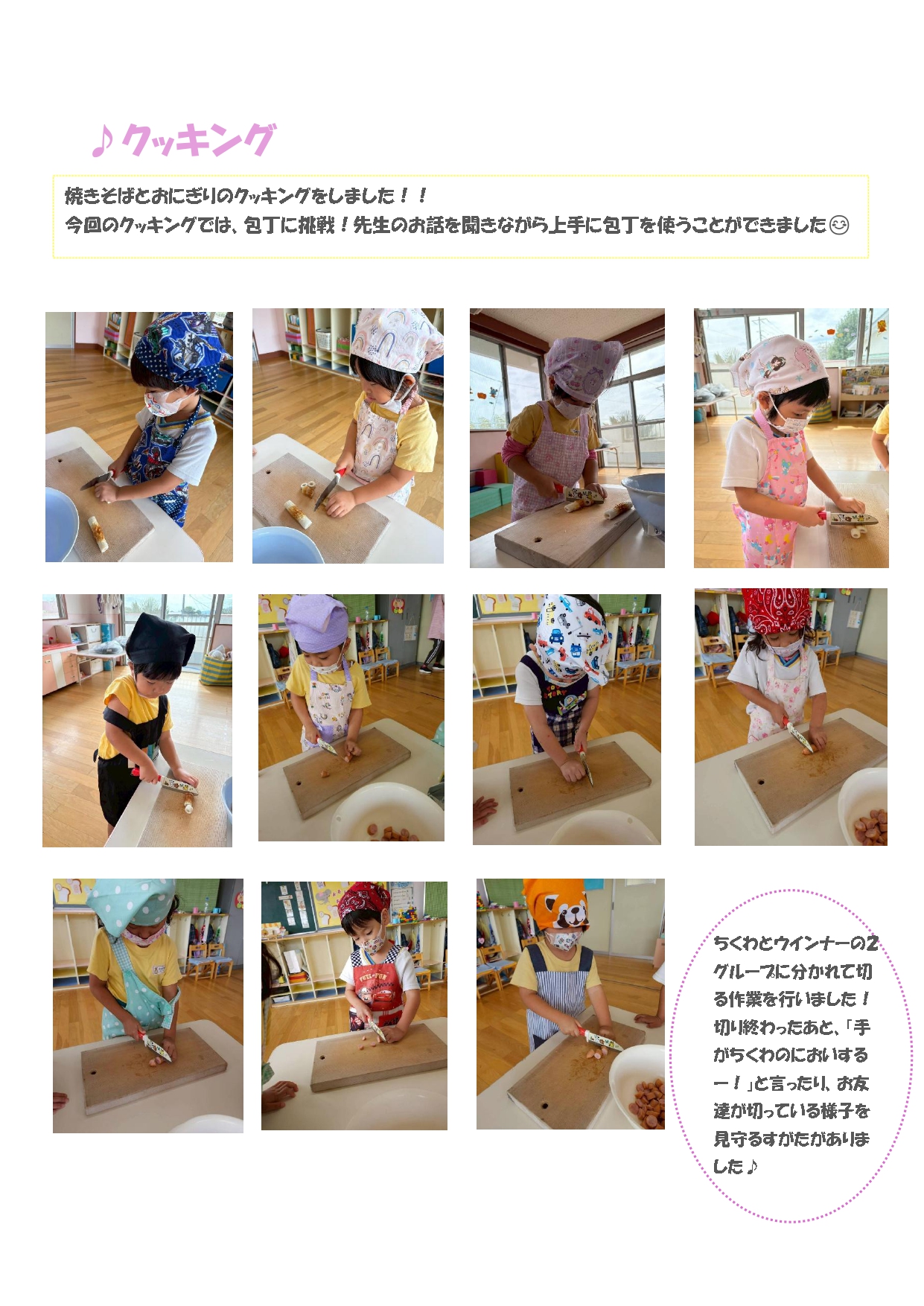 ♪クッキング

焼きそばとおにぎりのクッキングをしました！！
今回のクッキングでは、包丁に挑戦！先生のお話を聞きながら上手に包丁を使うことができました😊

ちくわとウインナーの2グループに分かれて切る作業を行いました！切り終わったあと、「手がちくわのにおいするー！」と言ったり、お友達が切っている様子を見守るすがたがありました♪